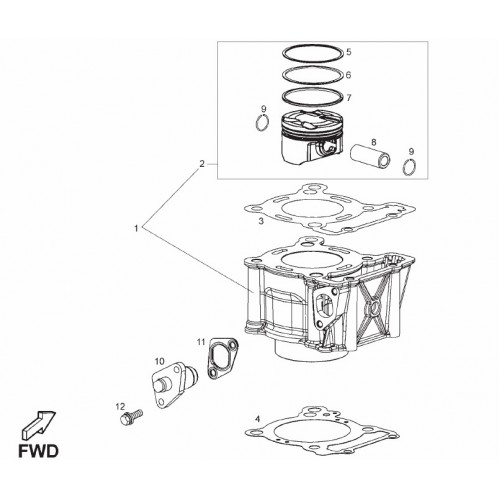 5
6
7
9
8
9
2
3
1
11
10
12
4
FWD